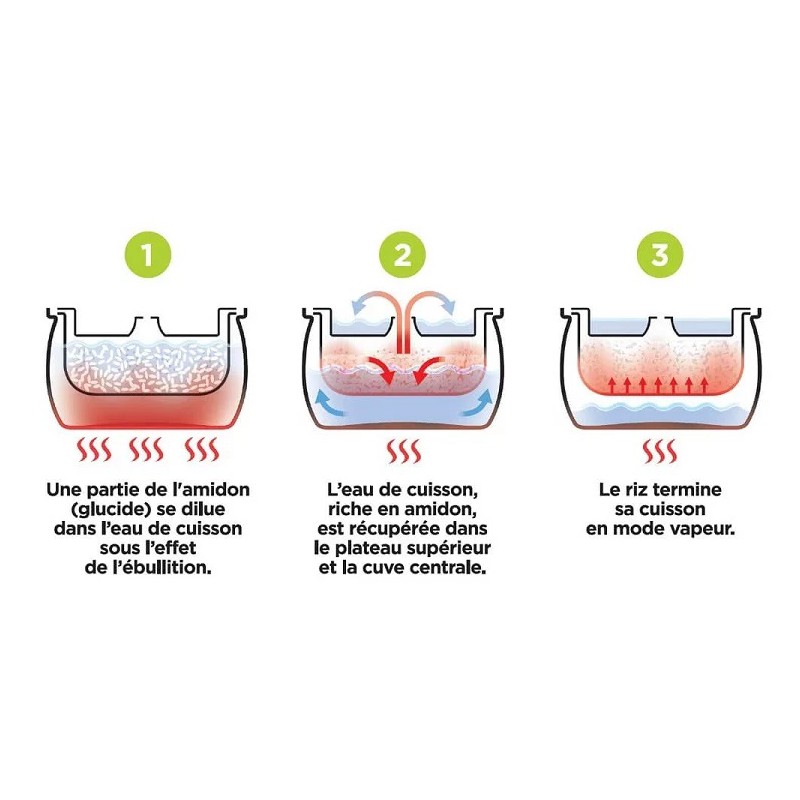 1

Une partie de l'amidon (glucide) se dilue dans l'eau de cuisson sous l'effet de l'ébullition.

2

L'eau de cuisson, riche en amidon, est récupérée dans le plateau supérieur et la cuve centrale.

3

Le riz termine sa cuisson en mode vapeur.