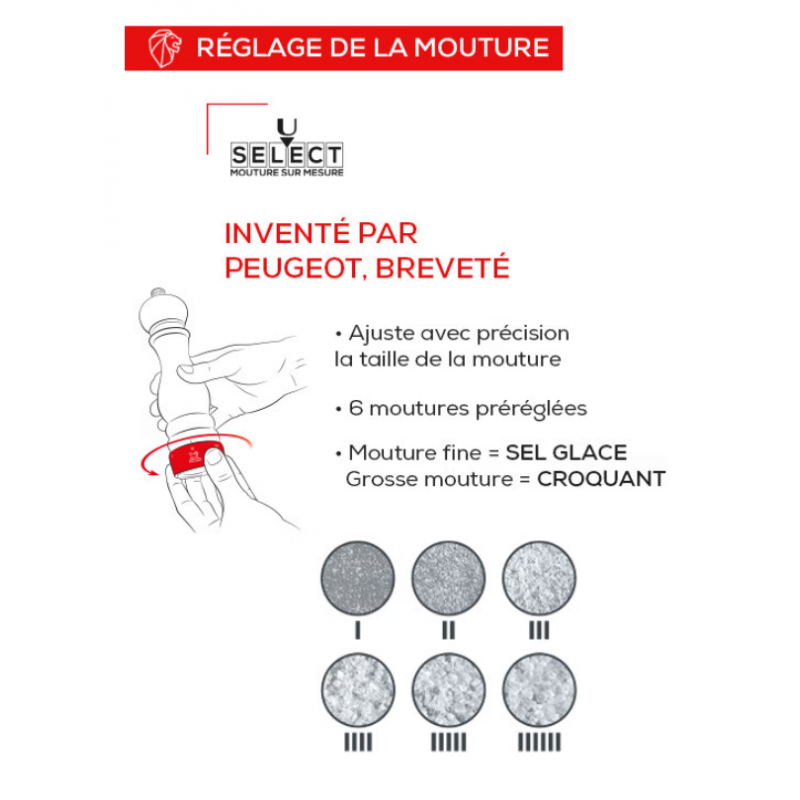 RÉGLAGE DE LA MOUTURE

U SELECT
MOUTURE SUR MESURE

INVENTÉ PAR PEUGEOT, BREVETÉ

• Ajuste avec précision la taille de la mouture

• 6 moutures préréglées

• Mouture fine = SEL GLACE
Grosse mouture = CROQUANT

I
II
III
IIII
IIIII
IIIIII