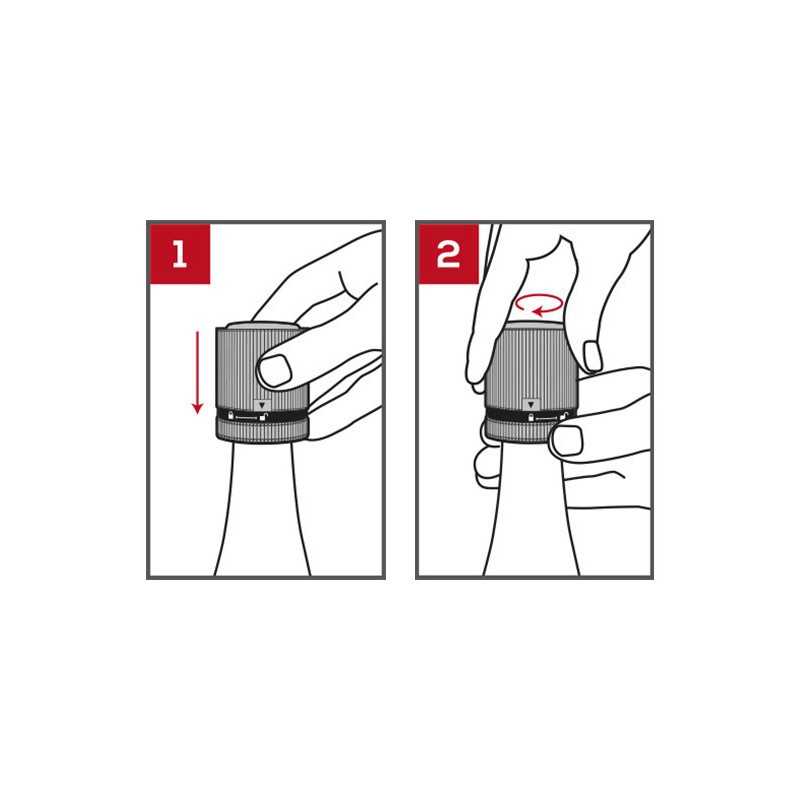 1

2