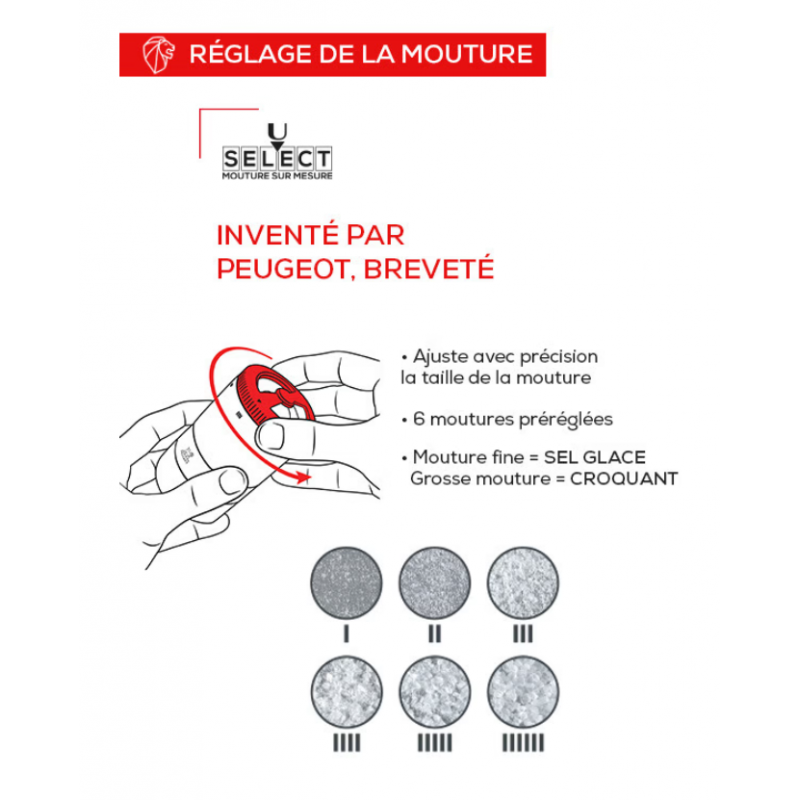 RÉGLAGE DE LA MOUTURE

U
SELECT
MOUTURE SUR MESURE

INVENTÉ PAR PEUGEOT, BREVETÉ

• Ajuste avec précision la taille de la mouture

• 6 moutures préréglées

• Mouture fine = SEL GLACE
Grosse mouture = CROQUANT

I II III

IIII IIIII IIIIII