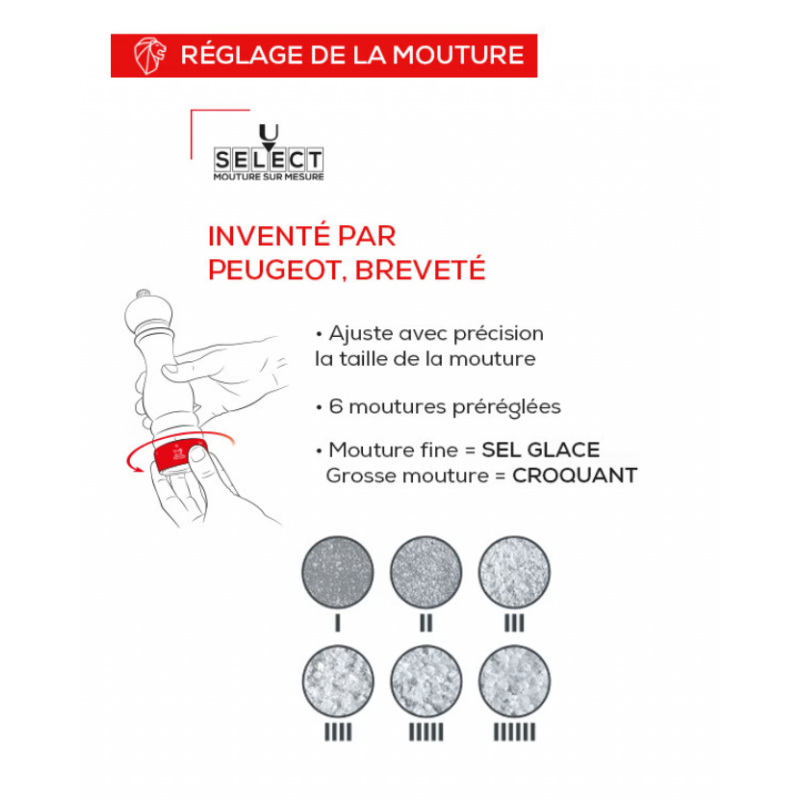 RÉGLAGE DE LA MOUTURE

U
SELECT
MOUTURE SUR MESURE

INVENTÉ PAR PEUGEOT, BREVETÉ

• Ajuste avec précision la taille de la mouture

• 6 moutures préréglées

• Mouture fine = SEL GLACE
Grosse mouture = CROQUANT

I II III

IIII IIIII IIIIII