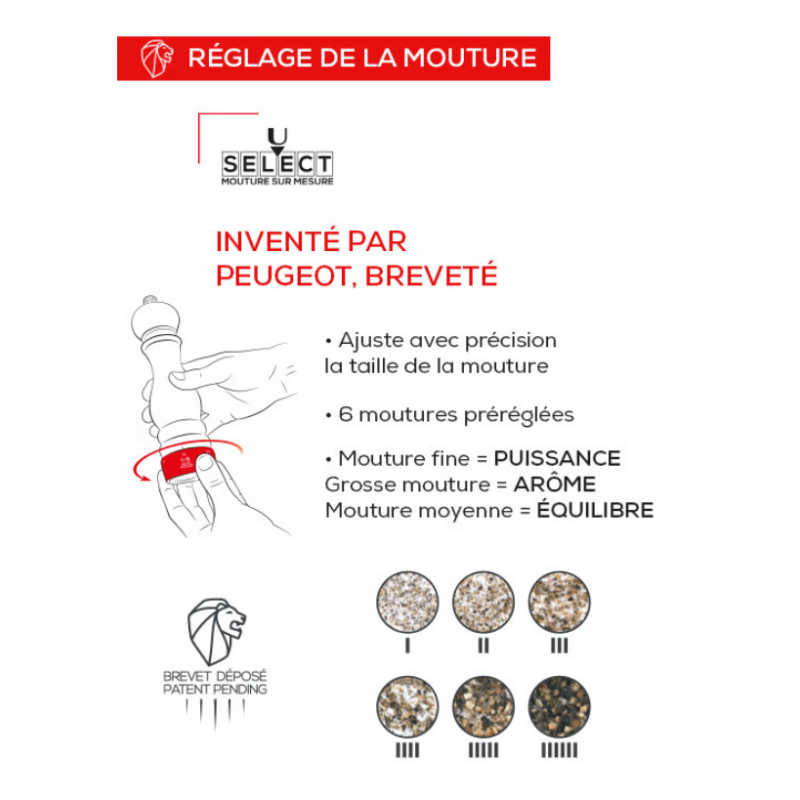 RÉGLAGE DE LA MOUTURE

U
SELECT
MOUTURE SUR MESURE

INVENTÉ PAR PEUGEOT, BREVETÉ

• Ajuste avec précision la taille de la mouture

• 6 moutures préréglées

• Mouture fine = PUISSANCE
Grosse mouture = ARÔME
Mouture moyenne = ÉQUILIBRE

BREVET DÉPOSÉ
PATENT PENDING

I II III
IIII IIIII IIIIII