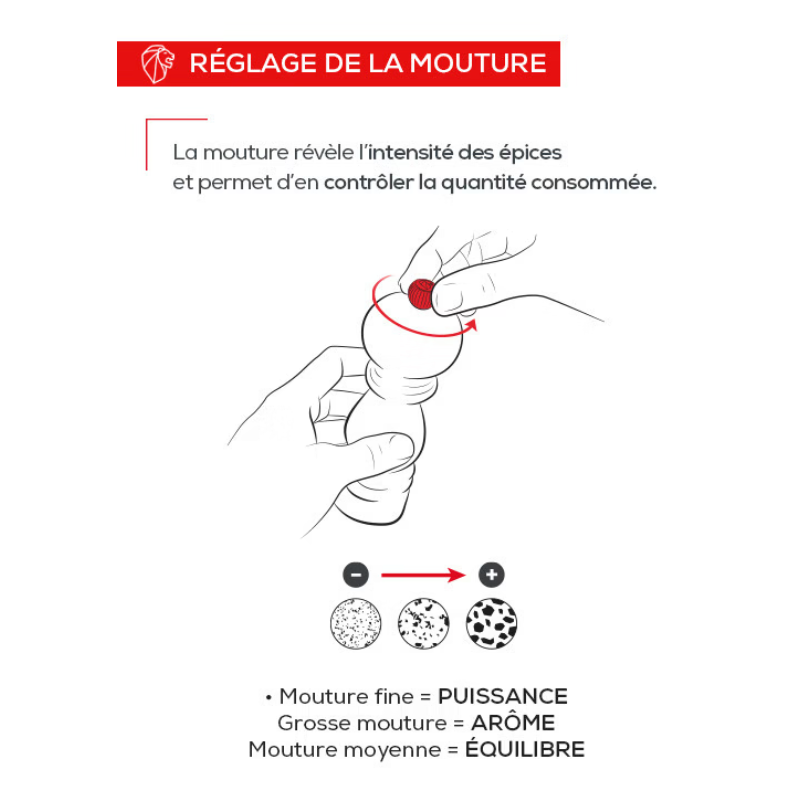 RÉGLAGE DE LA MOUTURE

La mouture révèle l'intensité des épices et permet d'en contrôler la quantité consommée.

−
+

• Mouture fine = PUISSANCE
Grosse mouture = ARÔME
Mouture moyenne = ÉQUILIBRE