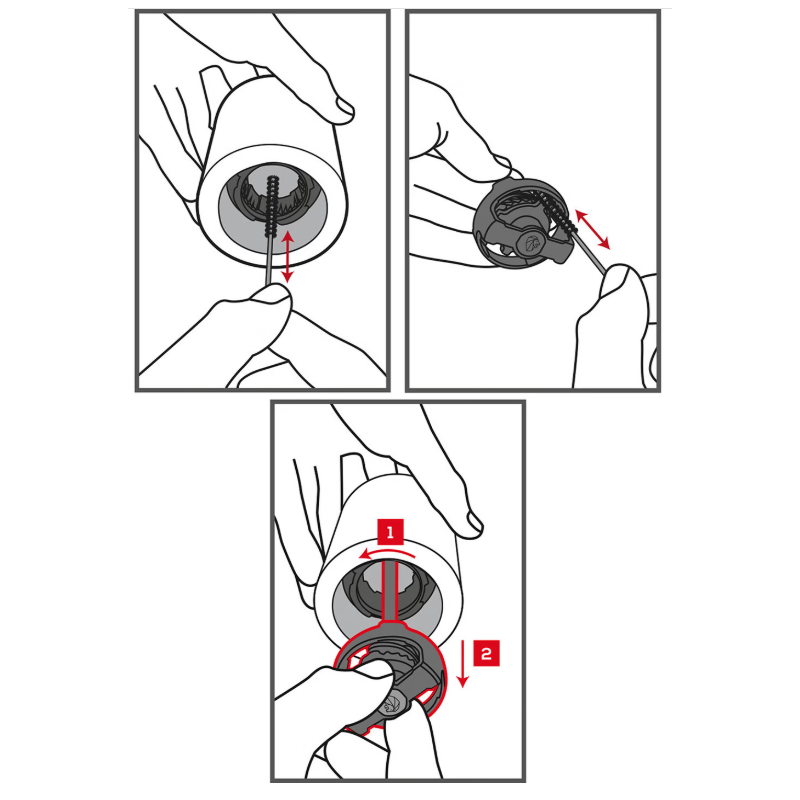 1

2