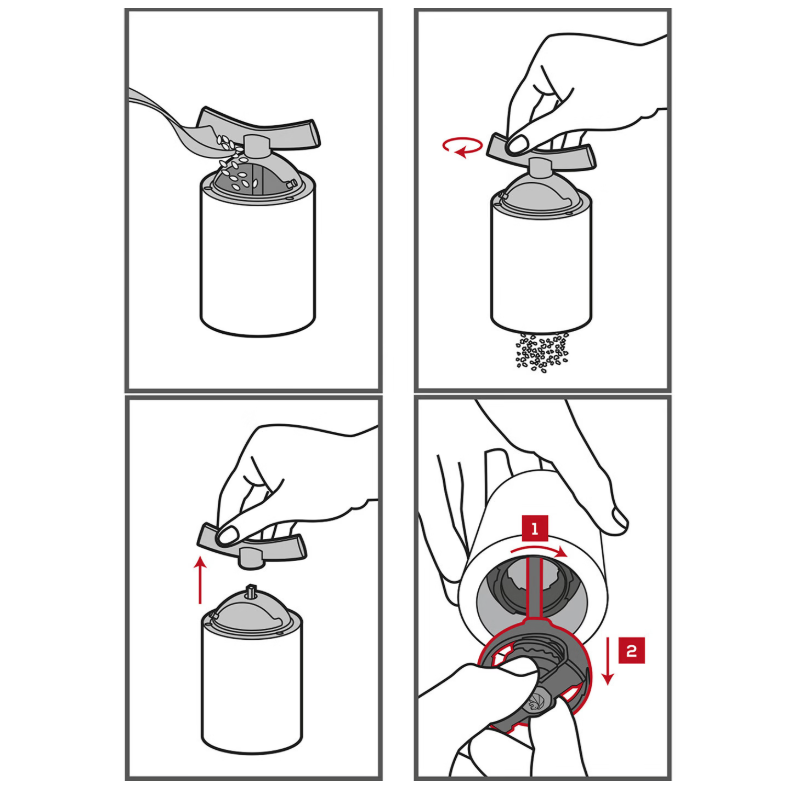 1

2