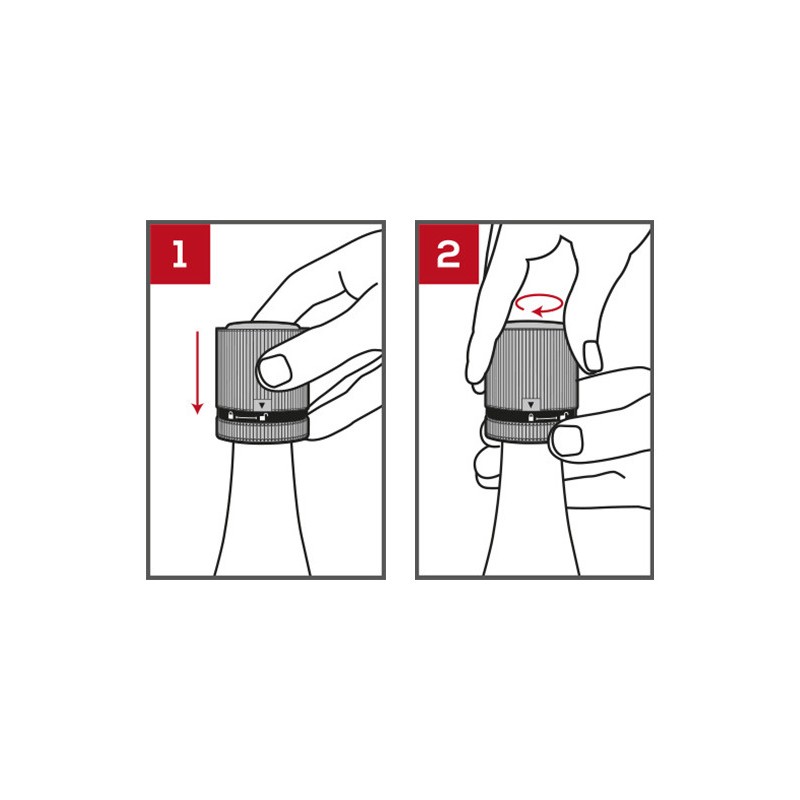 1

2