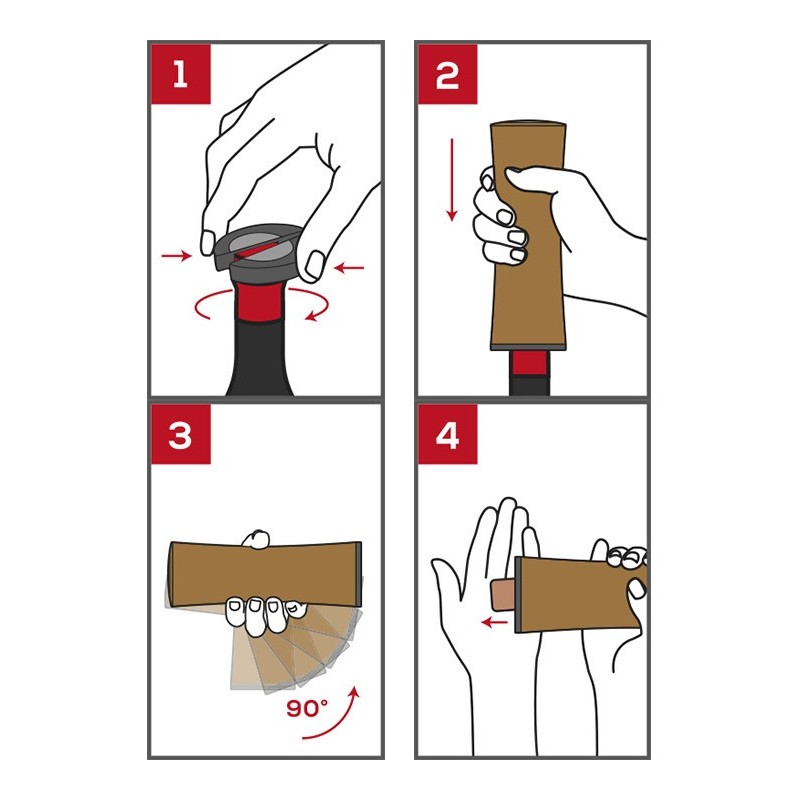 1

2

3

90°

4