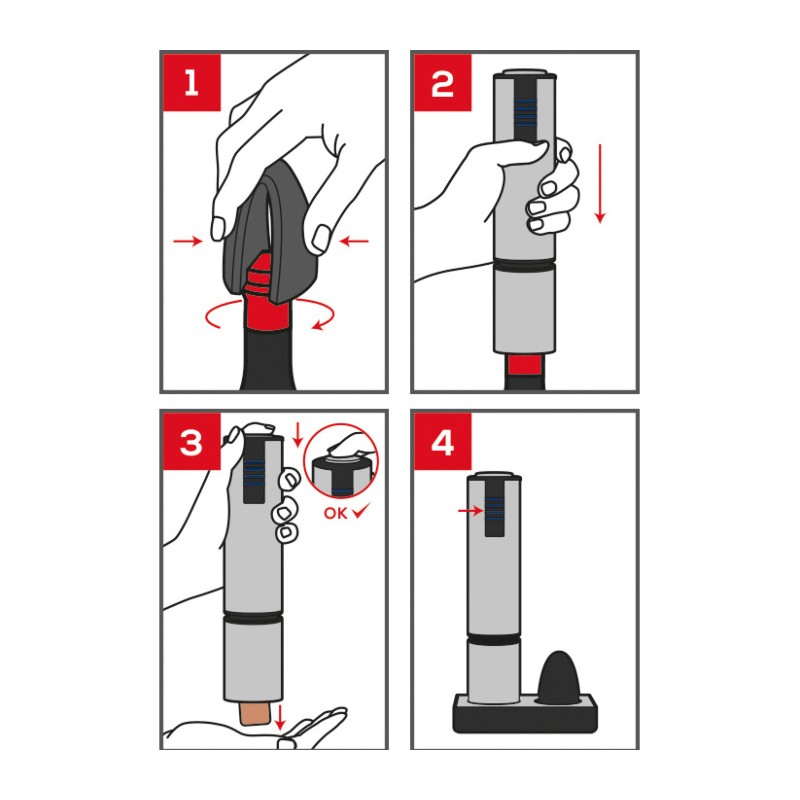 1

2

3

OK ✓

4