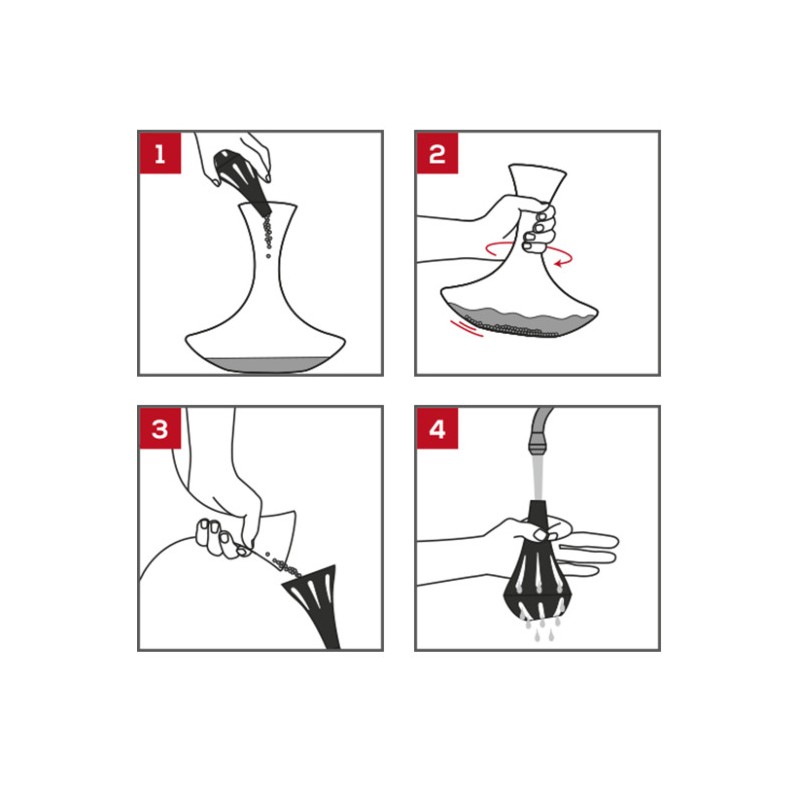 1

2

3

4