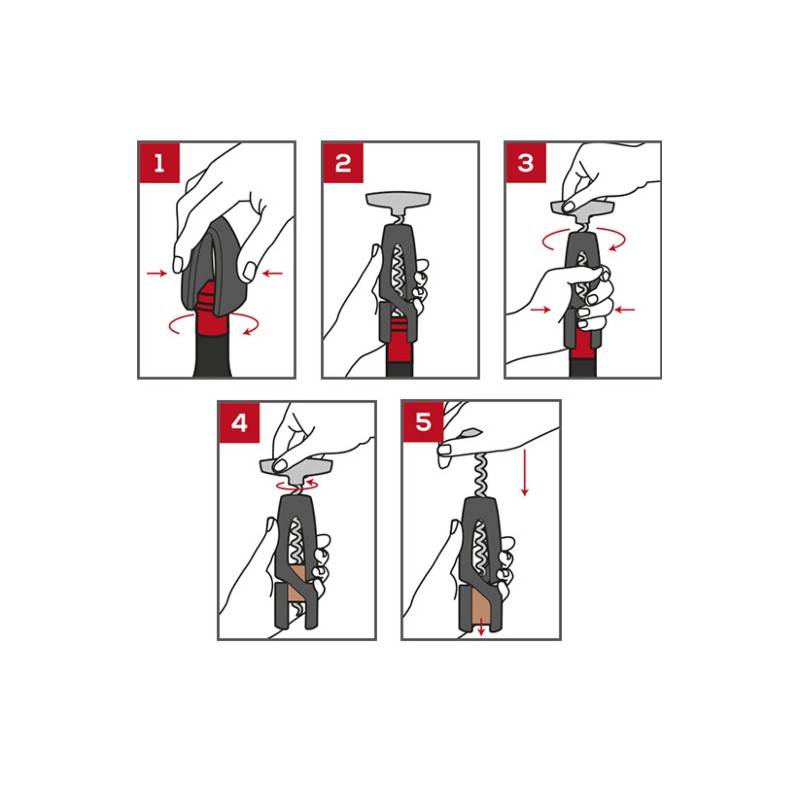 1

2

3

4

5