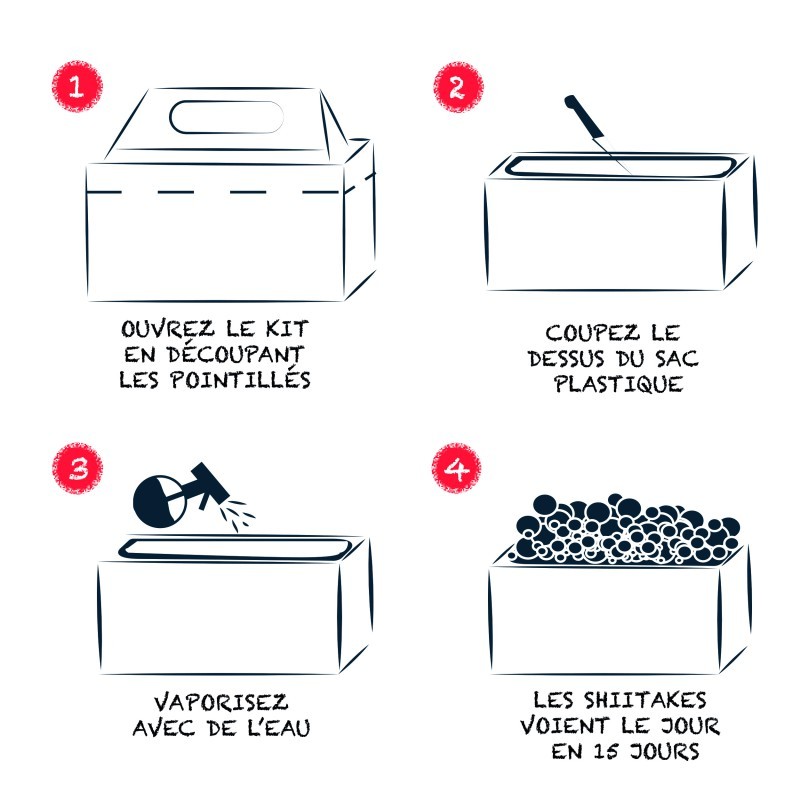 1

OUVREZ LE KIT EN DÉCOUPANT LES POINTILLÉS

2

COUPEZ LE DESSUS DU SAC PLASTIQUE

3

VAPORISEZ AVEC DE L'EAU

4

LES SHIITAKES VOIENT LE JOUR EN 15 JOURS